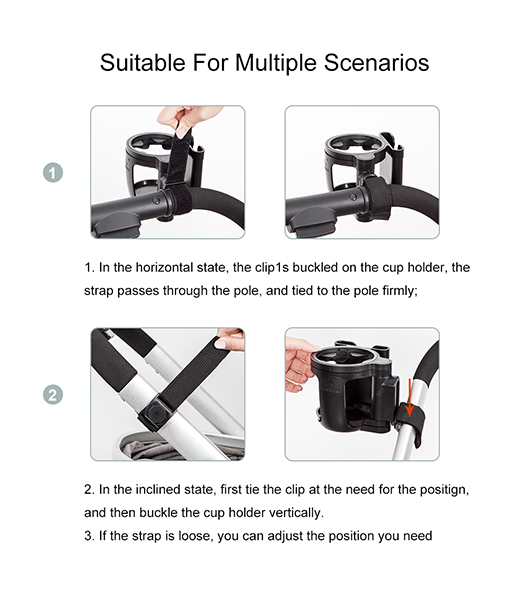 Suitable For Multiple Scenarios

1

1. In the horizontal state, the clip1s buckled on the cup holder, the strap passes through the pole, and tied to the pole firmly;

2

2. In the inclined state, first tie the clip at the need for the positign, and then buckle the cup holder vertically.

3. If the strap is loose, you can adjust the position you need